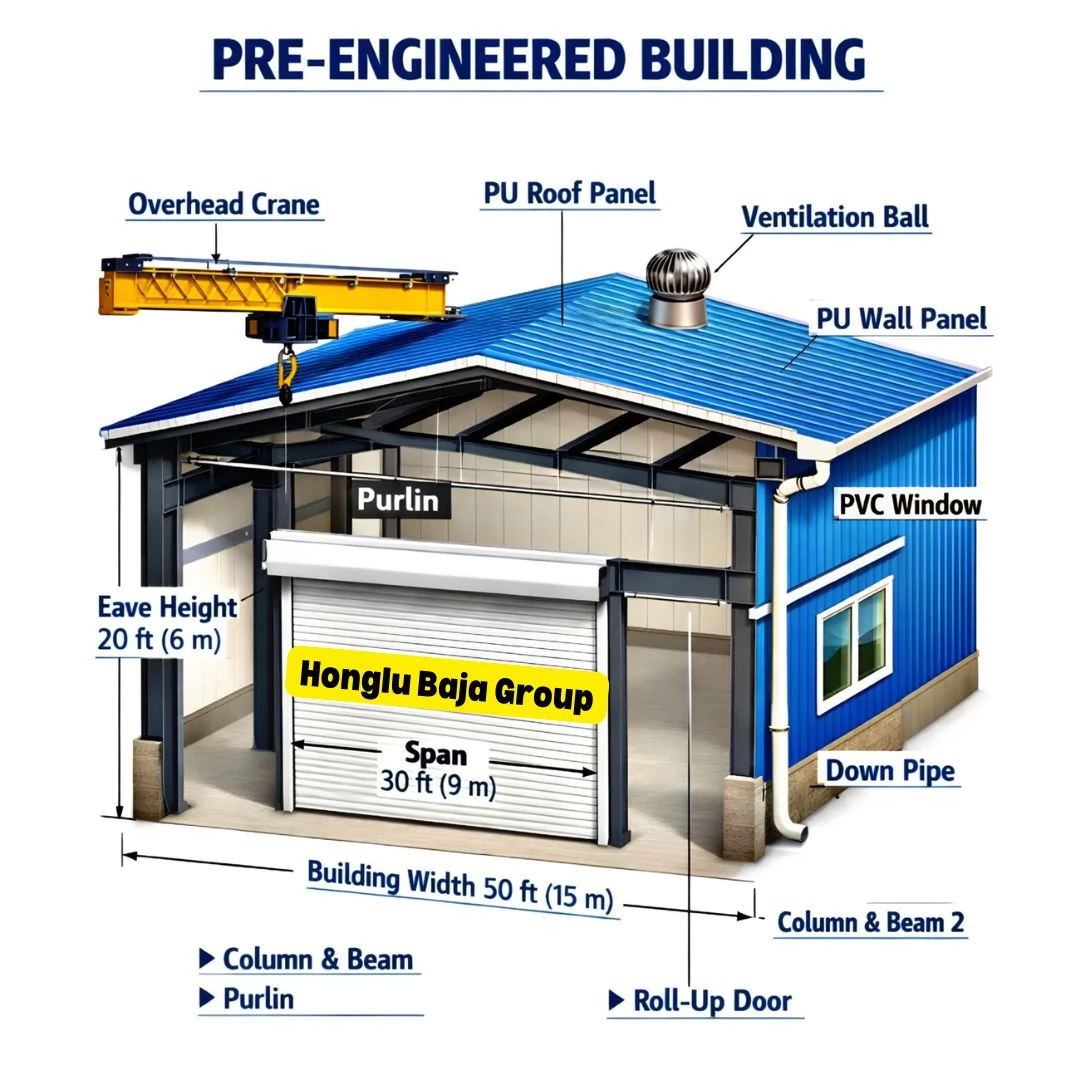 PRE-ENGINEERED BUILDING

Overhead Crane

PU Roof Panel

Ventilation Ball

PU Wall Panel

Purlin

PVC Window

Eave Height
20 ft (6 m)

Honglu Baja Group

Span
30 ft (9 m)

Down Pipe

Building Width 50 ft (15 m)

Column & Beam 2

▶ Column & Beam
▶ Purlin

▶ Roll-Up Door